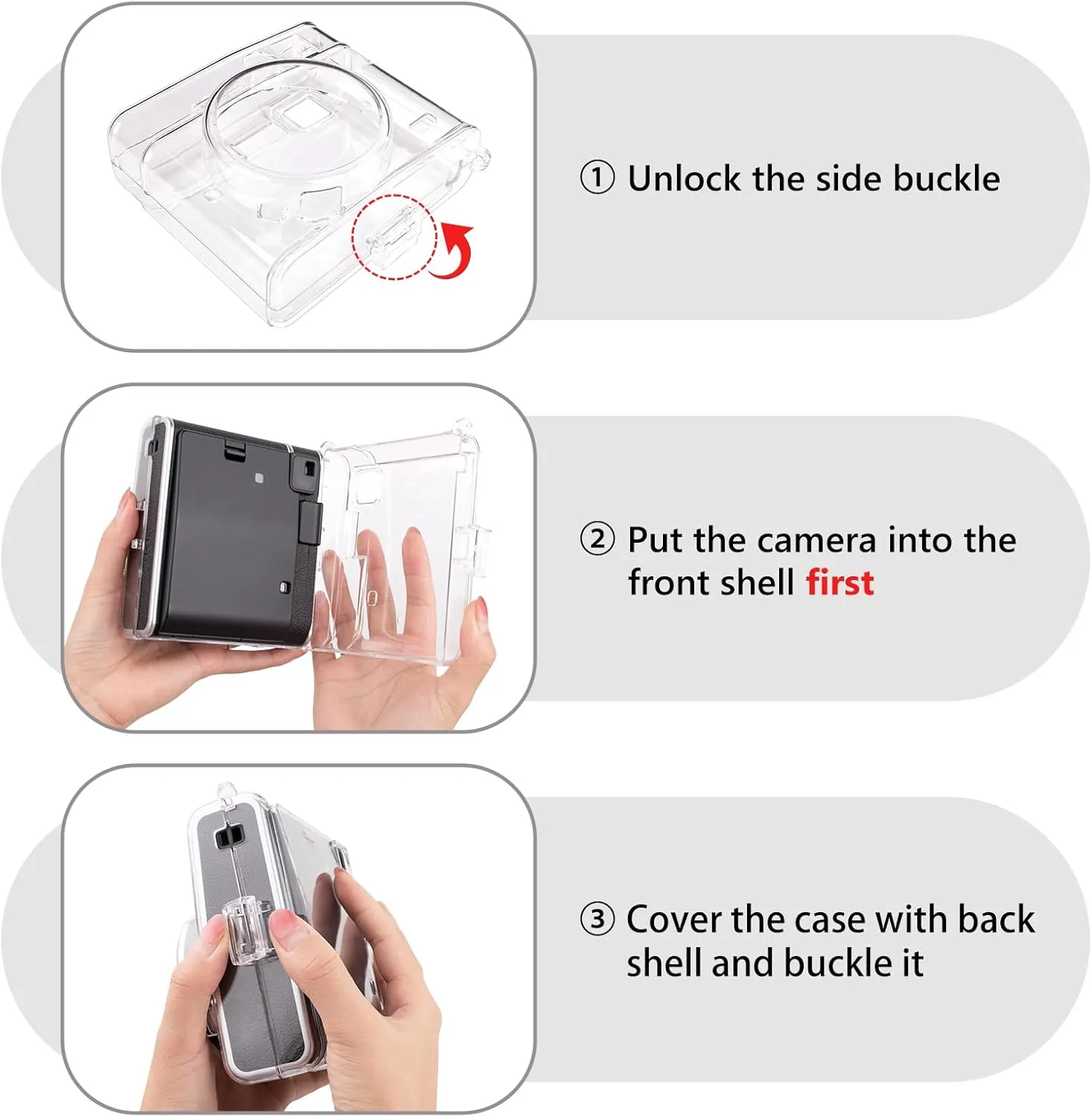 ① Unlock the side buckle

② Put the camera into the front shell first

③ Cover the case with back shell and buckle it